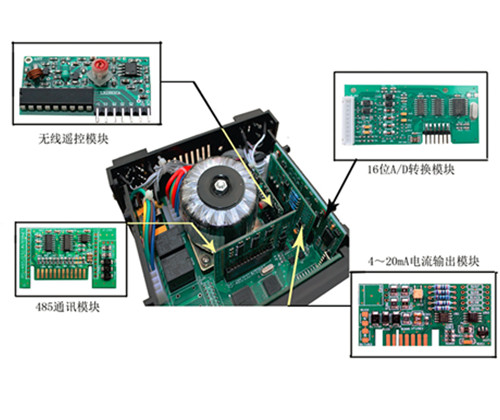 无线遥控模块

16位A/D转换模块

485通讯模块

4～20mA电流输出模块